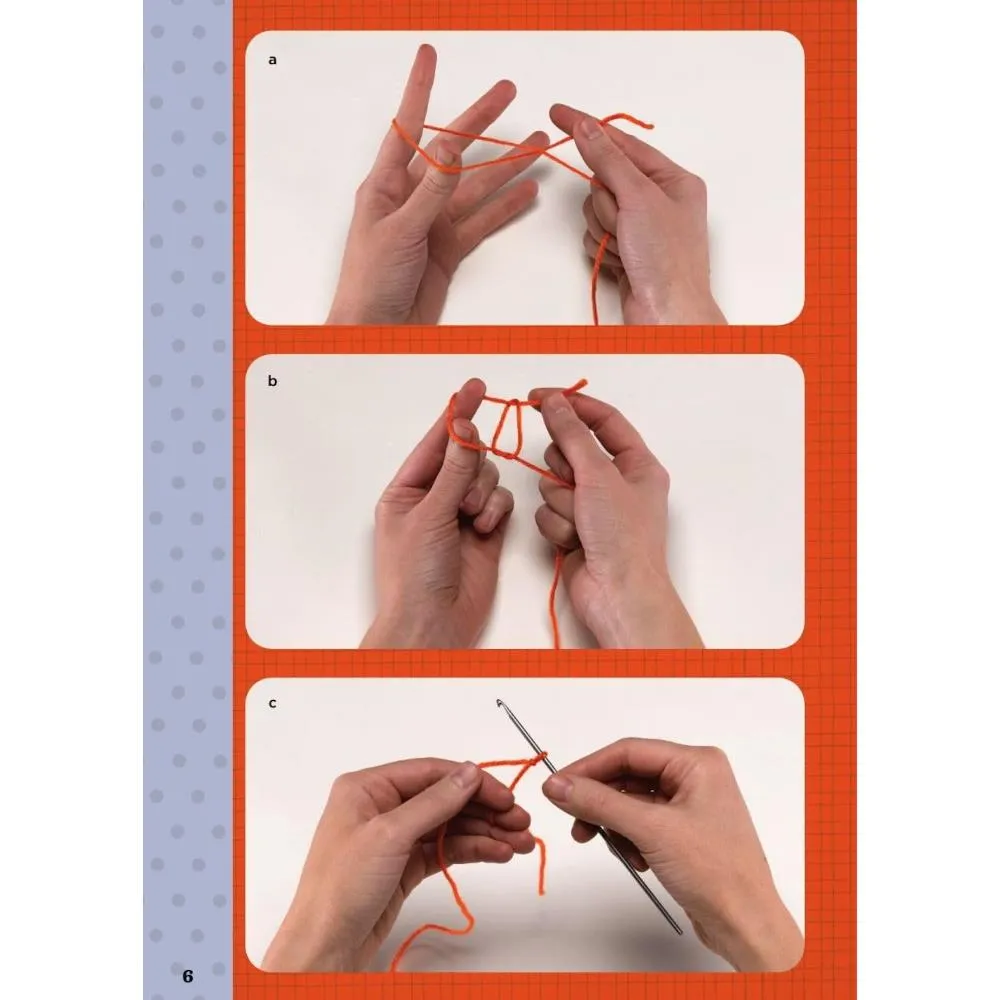 a

b

c

6